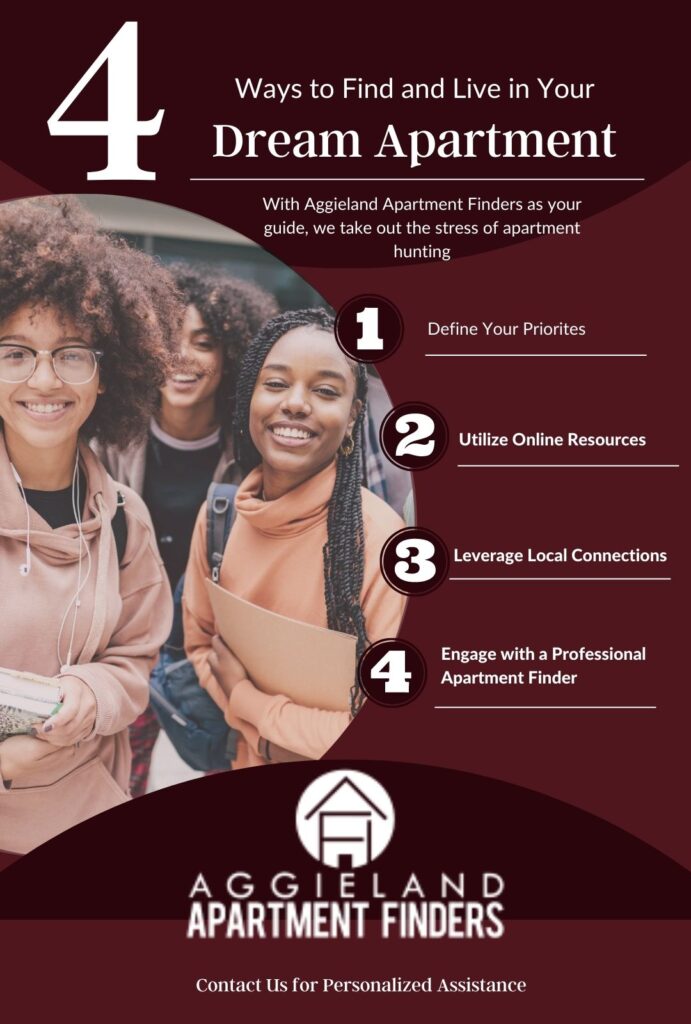 4

Ways to Find and Live in Your

Dream Apartment

With Aggieland Apartment Finders as your guide, we take out the stress of apartment hunting

1 Define Your Priorites

2 Utilize Online Resources

3 Leverage Local Connections

4 Engage with a Professional Apartment Finder

AGGIELAND
APARTMENT FINDERS

Contact Us for Personalized Assistance